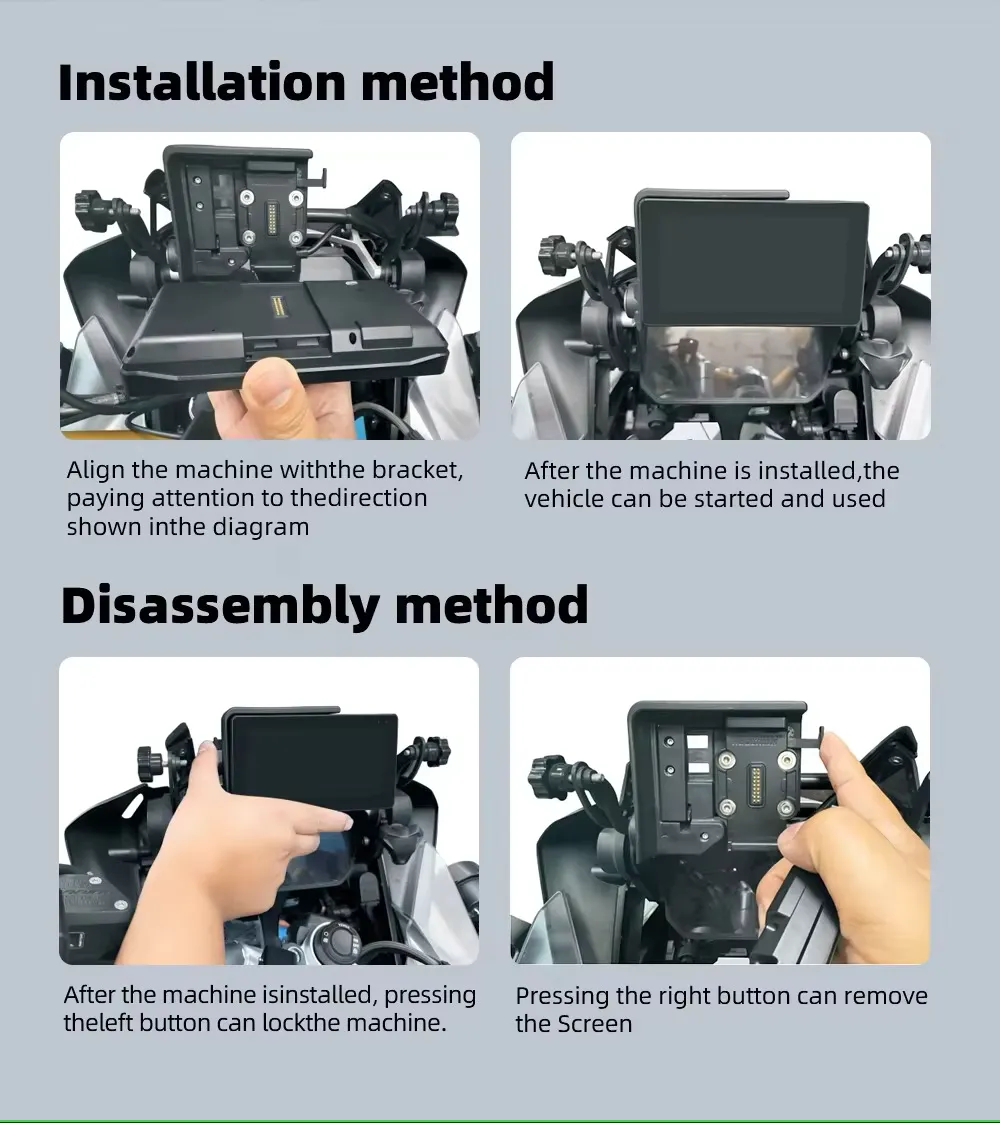 Installation method

Align the machine withthe bracket, paying attention to thedirection shown inthe diagram

After the machine is installed,the vehicle can be started and used

Disassembly method

After the machine isinstalled, pressing theleft button can lockthe machine.

Pressing the right button can remove the Screen